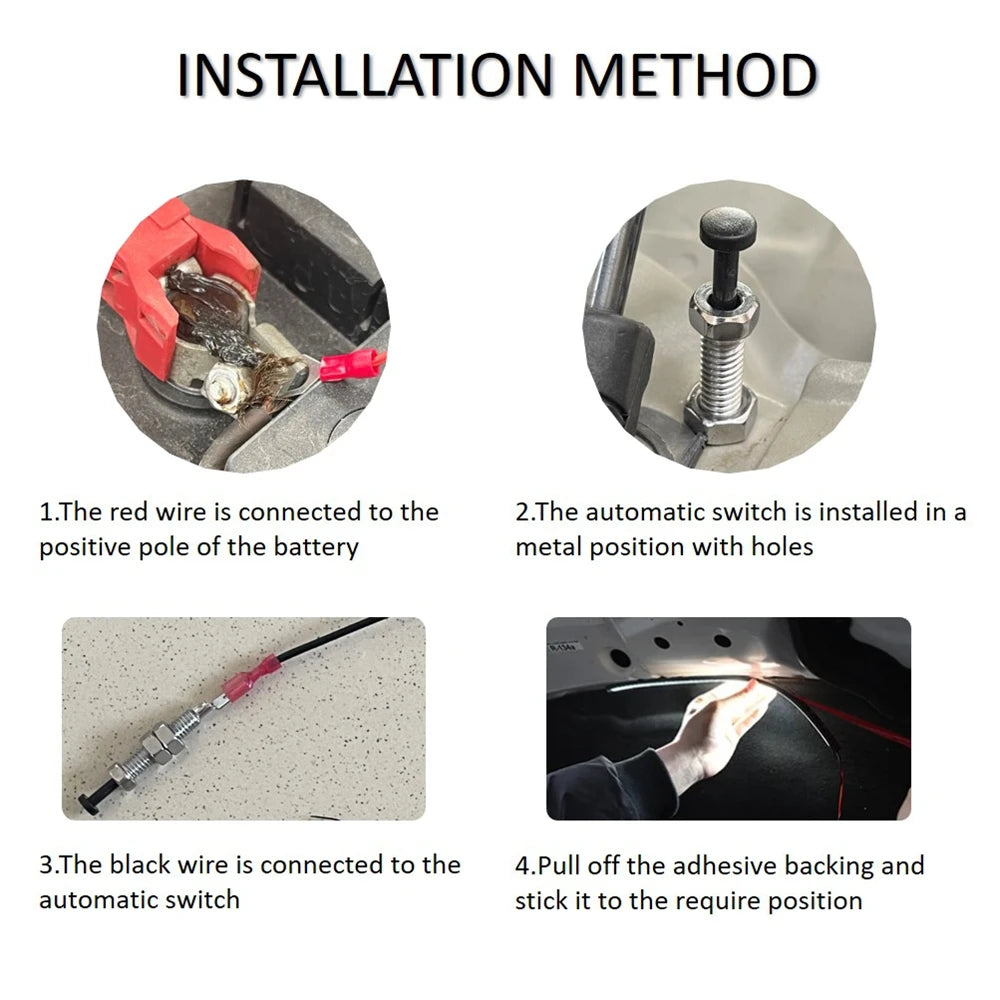 INSTALLATION METHOD

1.The red wire is connected to the positive pole of the battery

2.The automatic switch is installed in a metal position with holes

3.The black wire is connected to the automatic switch

4.Pull off the adhesive backing and stick it to the require position