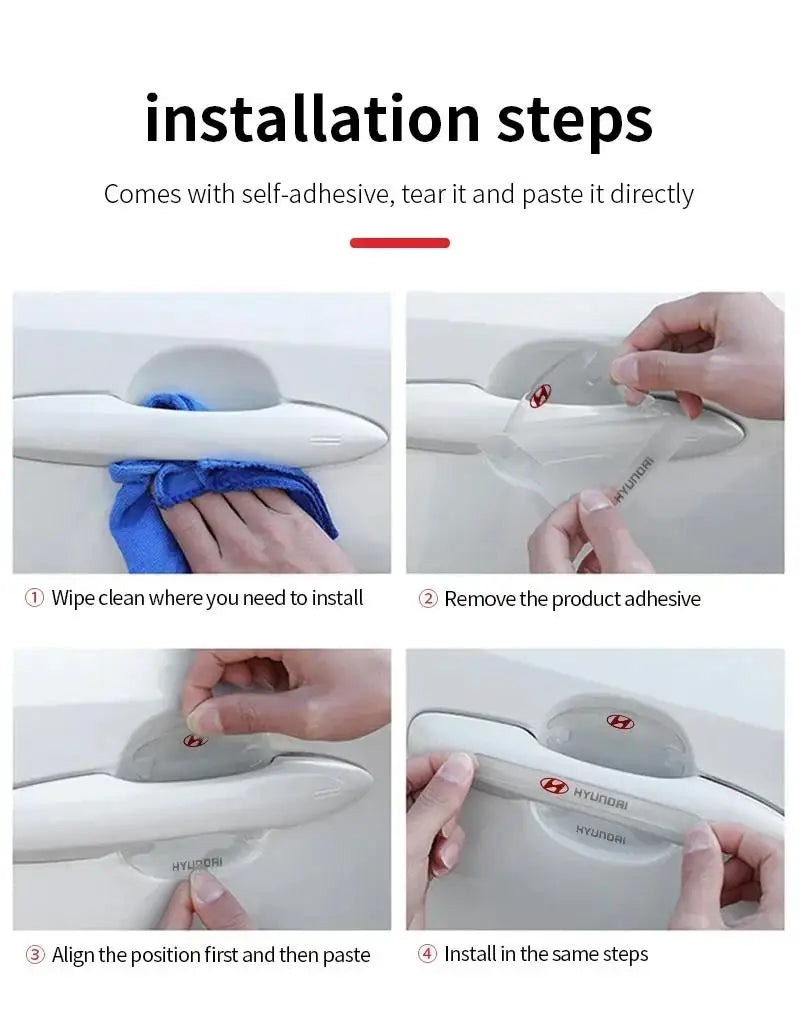 installation steps

Comes with self-adhesive, tear it and paste it directly

HYUNDAI

① Wipe clean where you need to install

② Remove the product adhesive

HYUNDAI

HYUNDAI

HYUNDAI

③ Align the position first and then paste

④ Install in the same steps