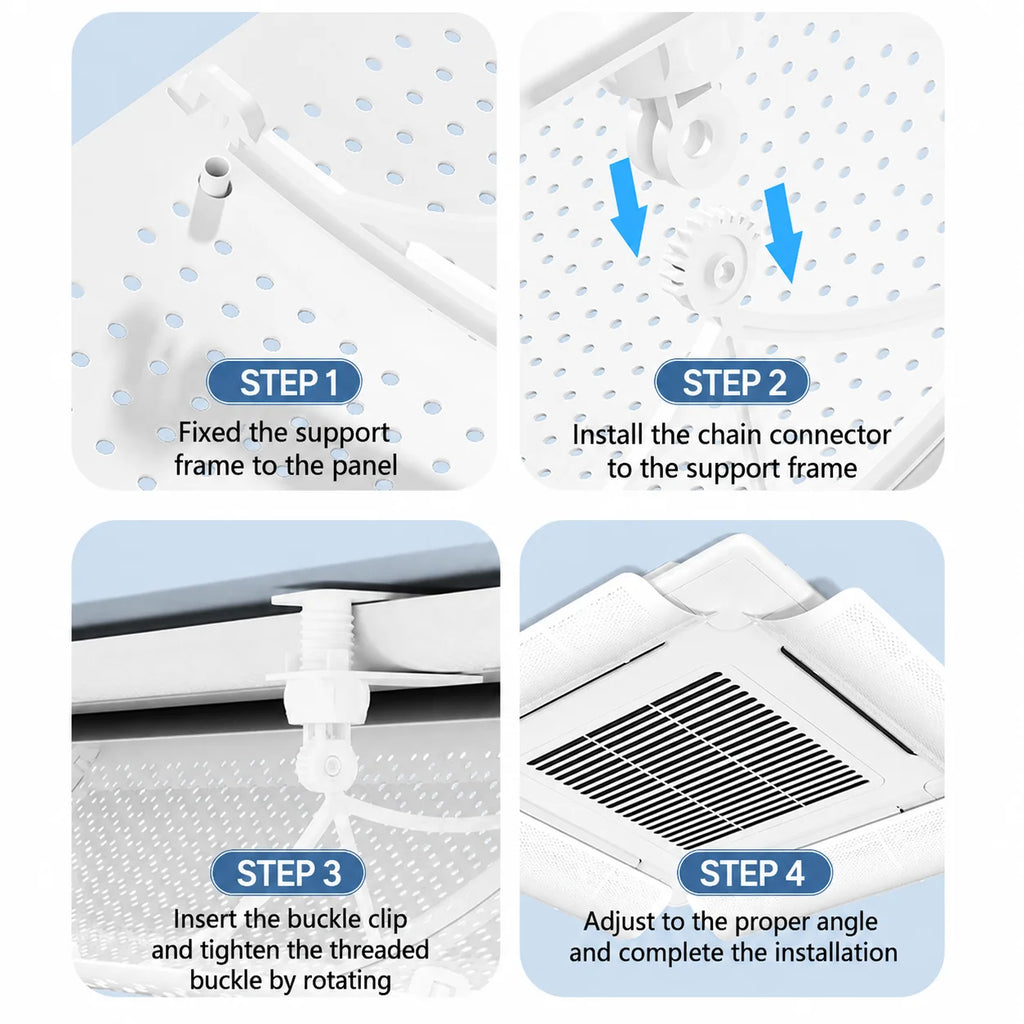 STEP 1
Fixed the support frame to the panel

STEP 2
Install the chain connector to the support frame

STEP 3
Insert the buckle clip and tighten the threaded buckle by rotating

STEP 4
Adjust to the proper angle and complete the installation